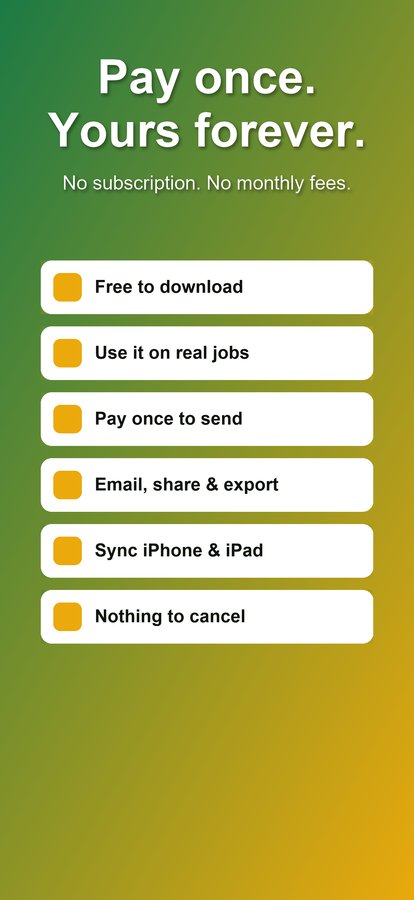 Pay once.
Yours forever.

No subscription. No monthly fees.

Free to download

Use it on real jobs

Pay once to send

Email, share & export

Sync iPhone & iPad

Nothing to cancel